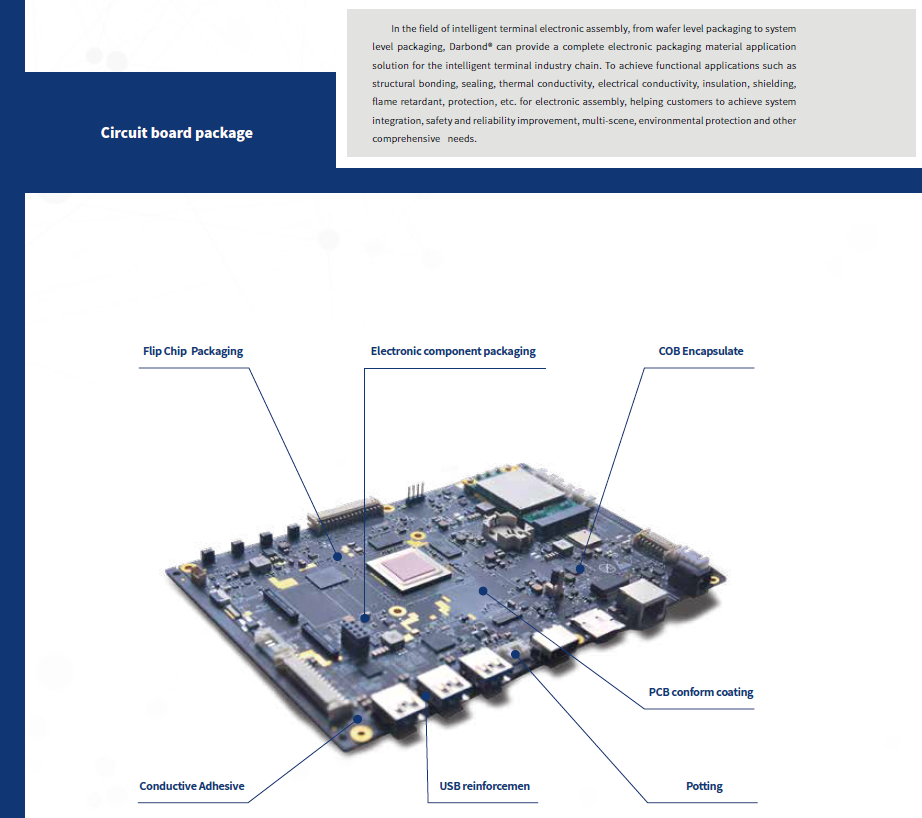 Circuit board package

In the field of intelligent terminal electronic assembly, from wafer level packaging to system level packaging, Darbond® can provide a complete electronic packaging material application solution for the intelligent terminal industry chain. To achieve functional applications such as structural bonding, sealing, thermal conductivity, electrical conductivity, insulation, shielding, flame retardant, protection, etc. for electronic assembly, helping customers to achieve system integration, safety and reliability improvement, multi-scene, environmental protection and other comprehensive needs.

Flip Chip Packaging

Electronic component packaging

COB Encapsulate

PCB conform coating

Conductive Adhesive

USB reinforcemen

Potting